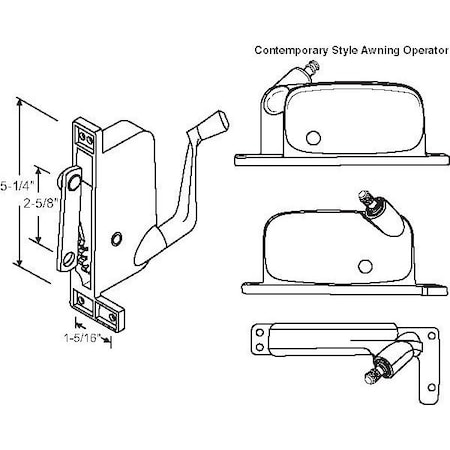 Contemporary Style Awning Operator

5-1/4"

2-5/8"

1-5/16"